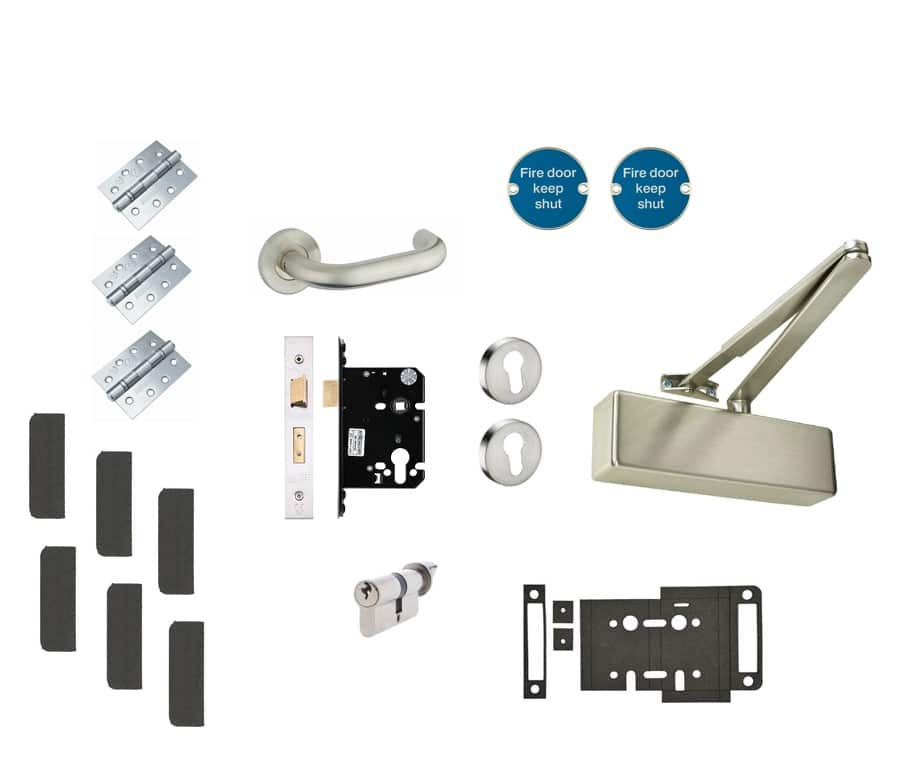 Fire door keep shut

Fire door keep shut